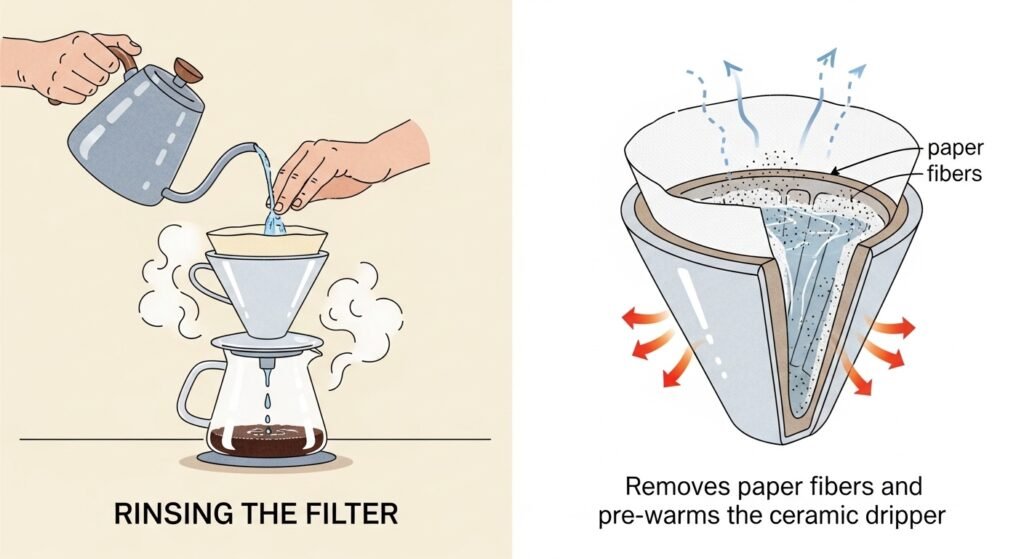 RINSING THE FILTER

paper fibers

Removes paper fibers and pre-warms the ceramic dripper